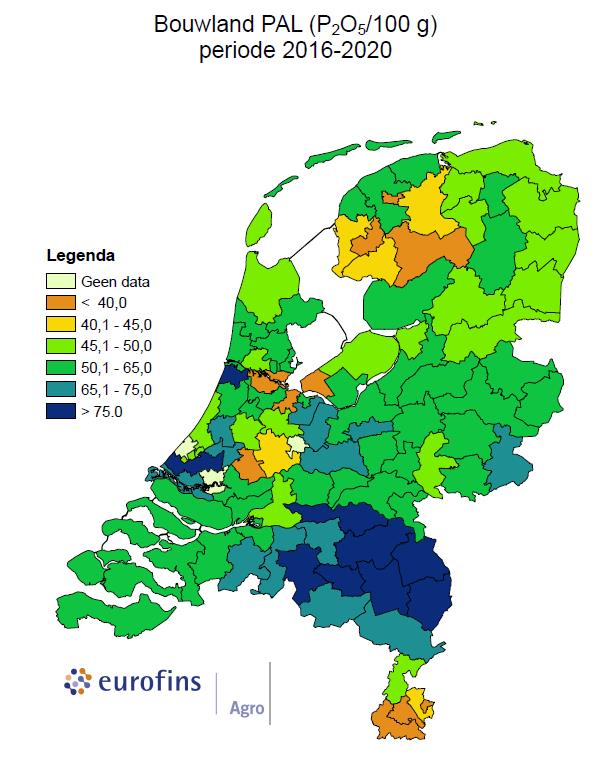 Bouwland PAL ($P_2O_5$/100 g)
periode 2016-2020

Legenda
Geen data
< 40,0
40,1 - 45,0
45,1 - 50,0
50,1 - 65,0
65,1 - 75,0
> 75.0

eurofins
Agro