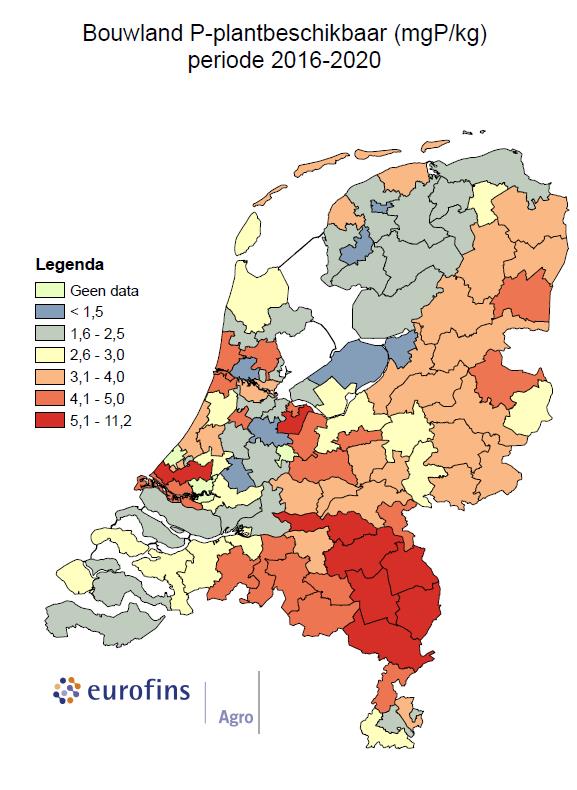 Bouwland P-plantbeschikbaar (mgP/kg)
periode 2016-2020

Legenda
Geen data
< 1,5
1,6 - 2,5
2,6 - 3,0
3,1 - 4,0
4,1 - 5,0
5,1 - 11,2

eurofins
Agro