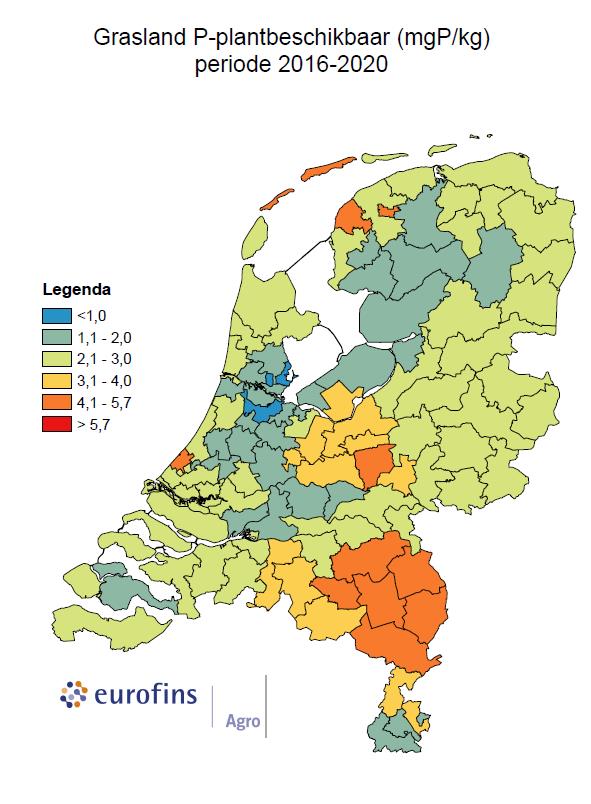 Grasland P-plantbeschikbaar (mgP/kg)
periode 2016-2020

Legenda
<1,0
1,1 - 2,0
2,1 - 3,0
3,1 - 4,0
4,1 - 5,7
> 5,7

eurofins
Agro