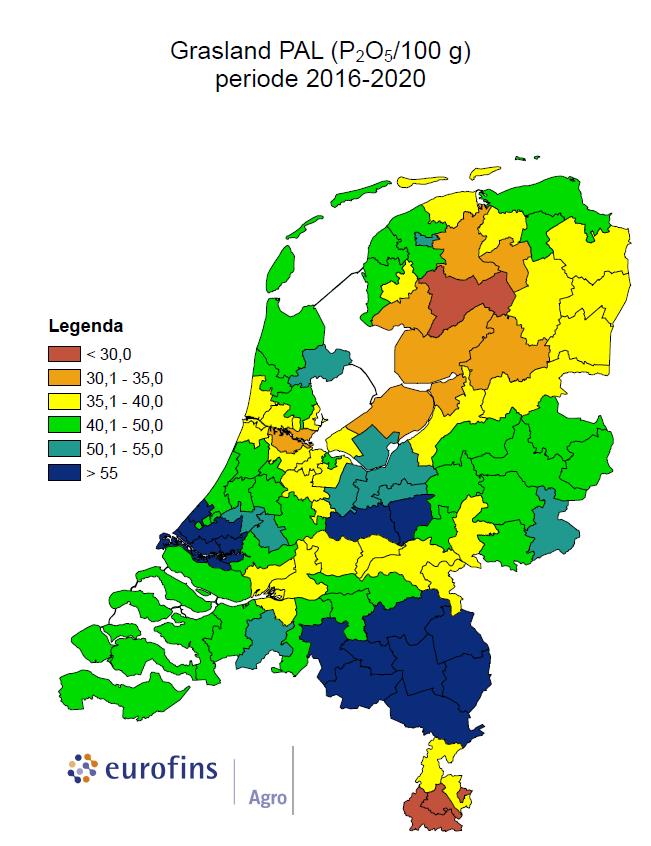 Grasland PAL ($P_2O_5$/100 g)
periode 2016-2020

Legenda
< 30,0
30,1 - 35,0
35,1 - 40,0
40,1 - 50,0
50,1 - 55,0
> 55

eurofins
Agro